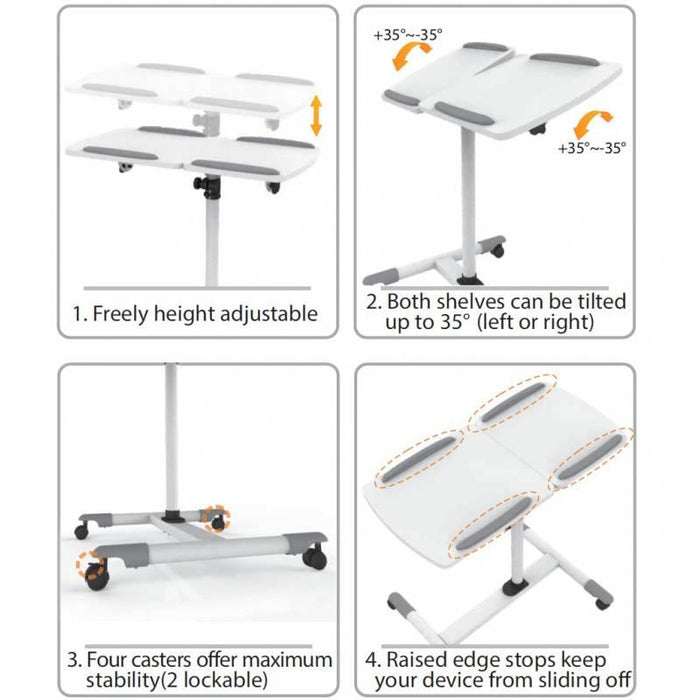 1. Freely height adjustable

+35°~-35°

+35°~-35°

2. Both shelves can be tilted up to 35° (left or right)

3. Four casters offer maximum stability(2 lockable)

4. Raised edge stops keep your device from sliding off